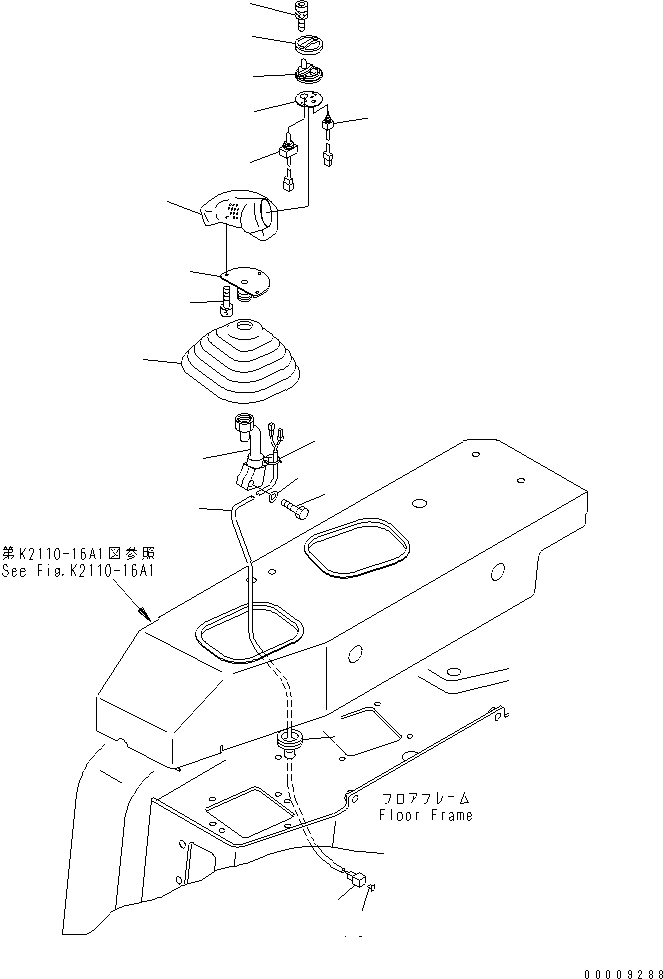 第K2110-16A1図参照
See Fig.K2110-16A1

フロアフレーム
Floor Frame

00009288