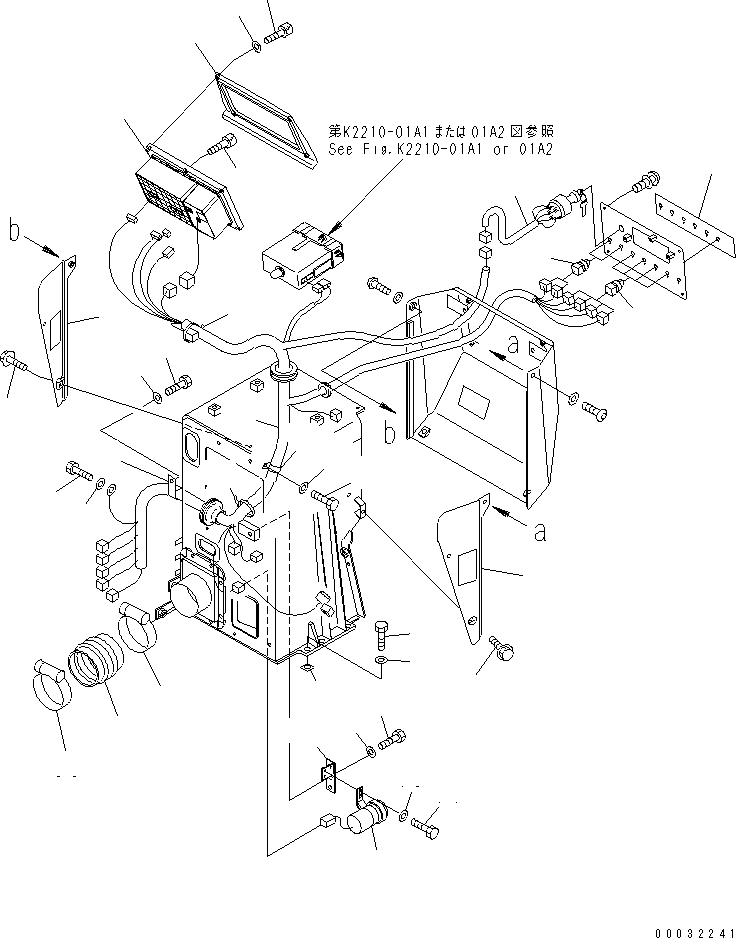 第K2210-01A1または01A2図参照
See Fig.K2210-01A1 or 01A2

b

a

b

a

00032241