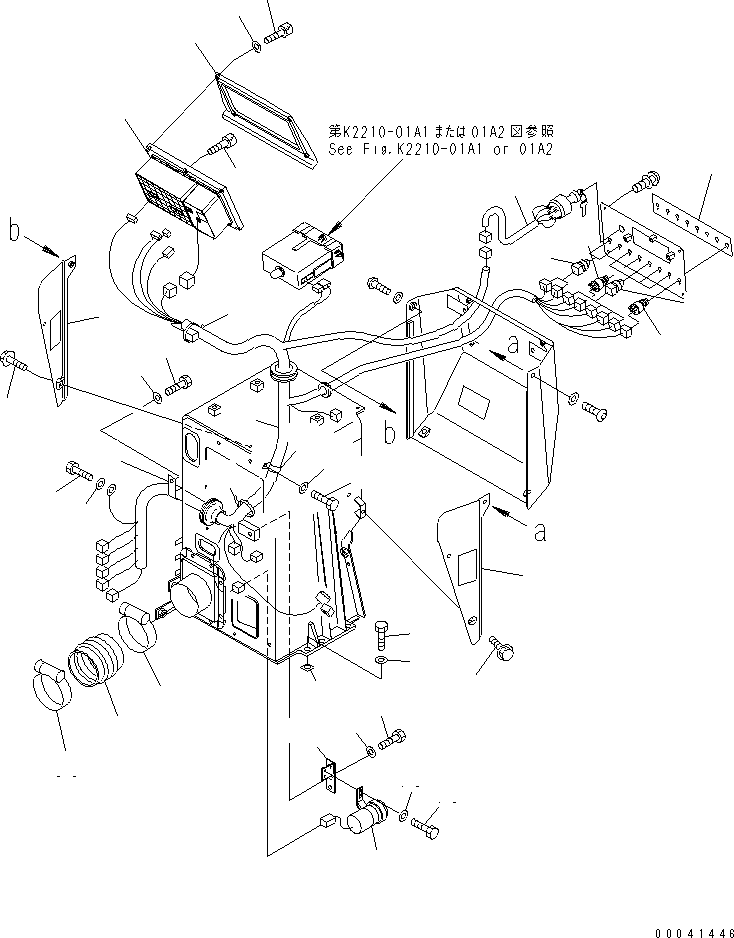 第K2210-01A1または01A2図参照
See Fig.K2210-01A1 or 01A2

b

a

b

a

00041446