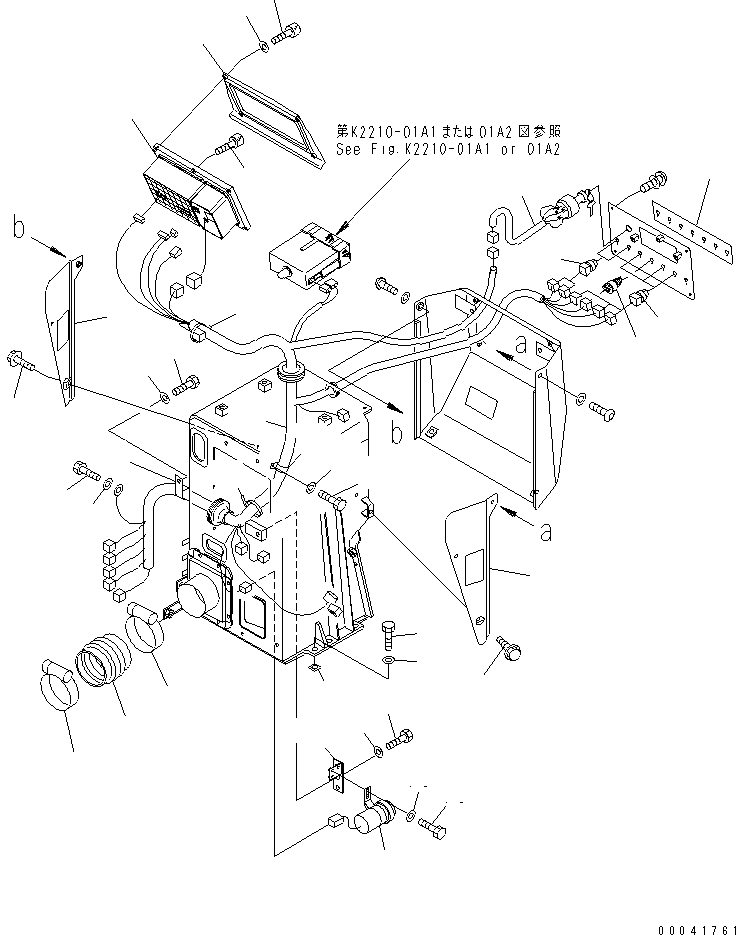 第K2210-01A1または01A2図参照
See Fig.K2210-01A1 or 01A2

b

a

b

a

00041761