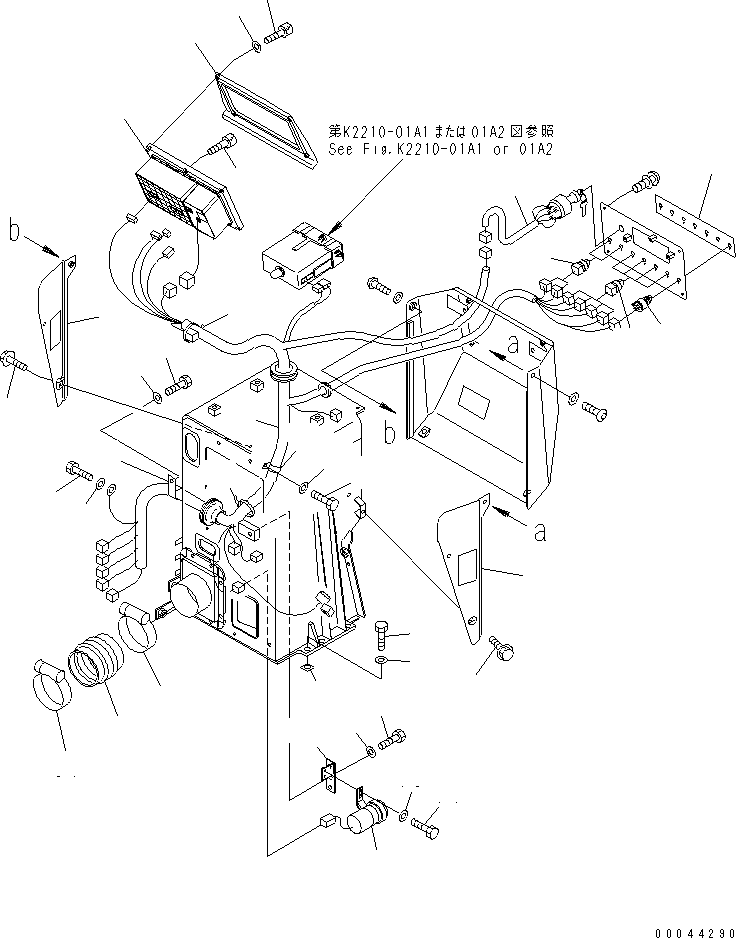 第K2210-01A1または01A2図参照
See Fig.K2210-01A1 or 01A2

b

a

b

a

00044290