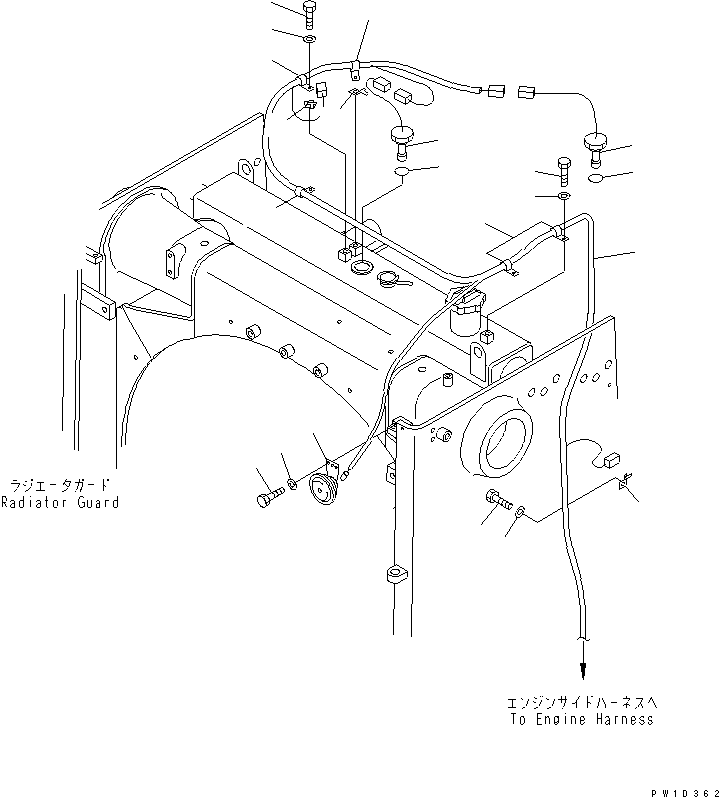 ラジエータガード
Radiator Guard

エンジンサイドハーネスへ
To Engine Harness

PW1D362