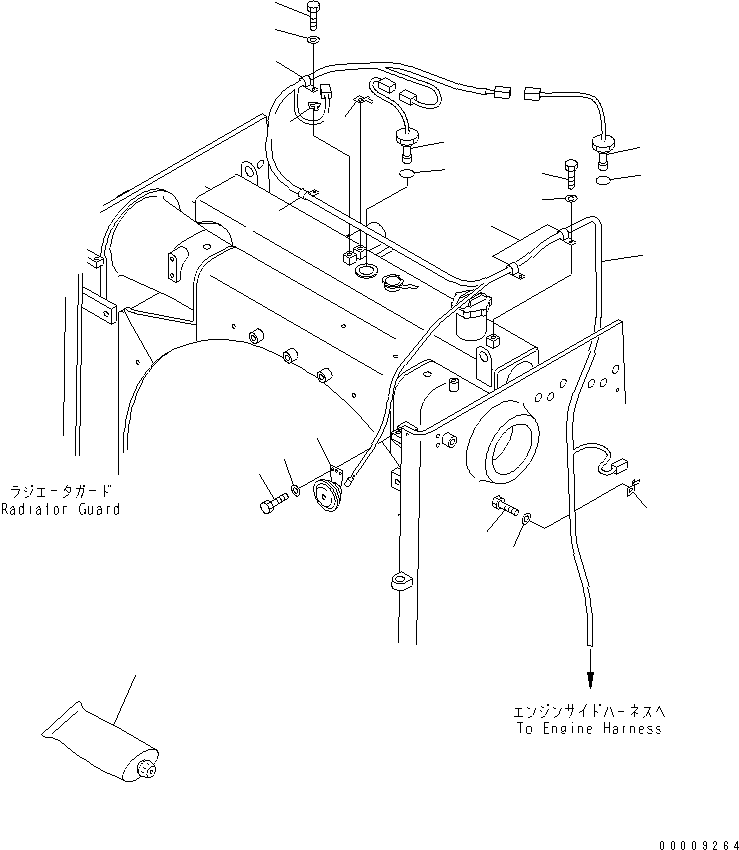 ラジエータガード
Radiator Guard

エンジンサイドハーネスへ
To Engine Harness

00009264