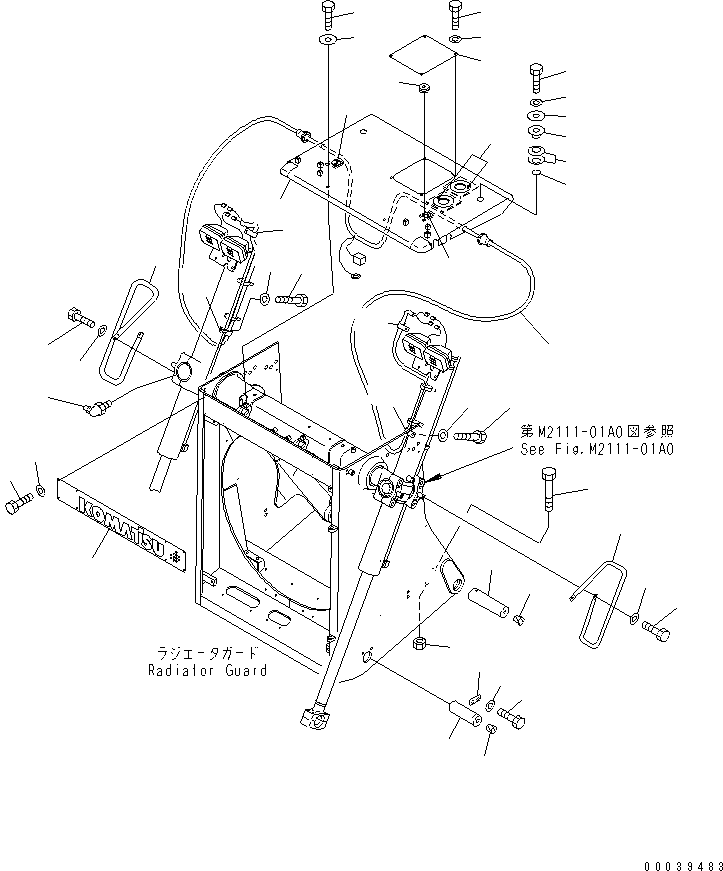 第M2111-01A0図参照
See Fig.M2111-01A0

KOMATSU

ラジエータガード
Radiator Guard

00039483