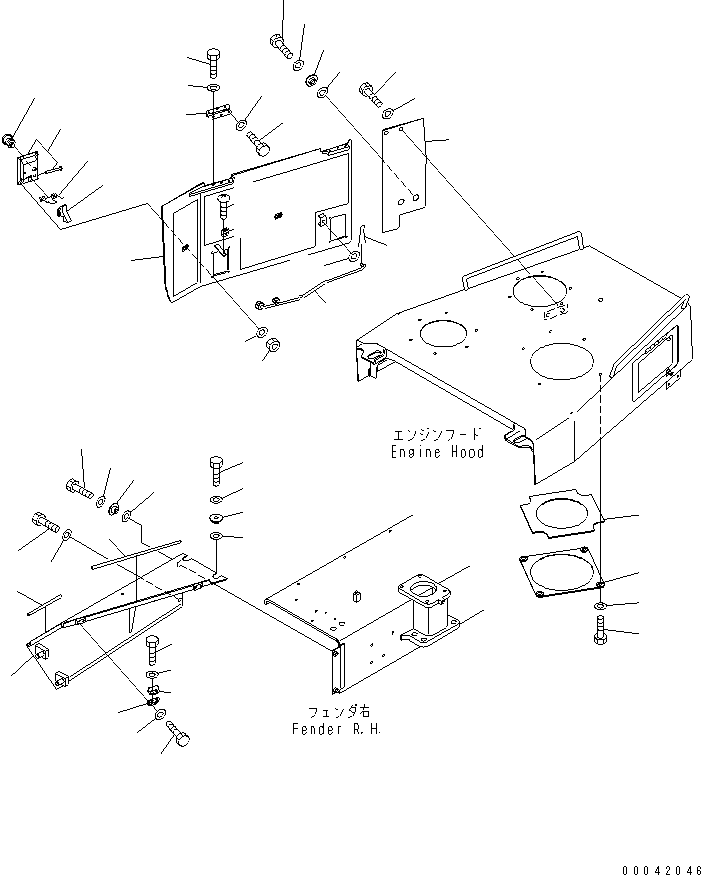 エンジンフード
Engine Hood

フェンダ右
Fender R.H.

00042046