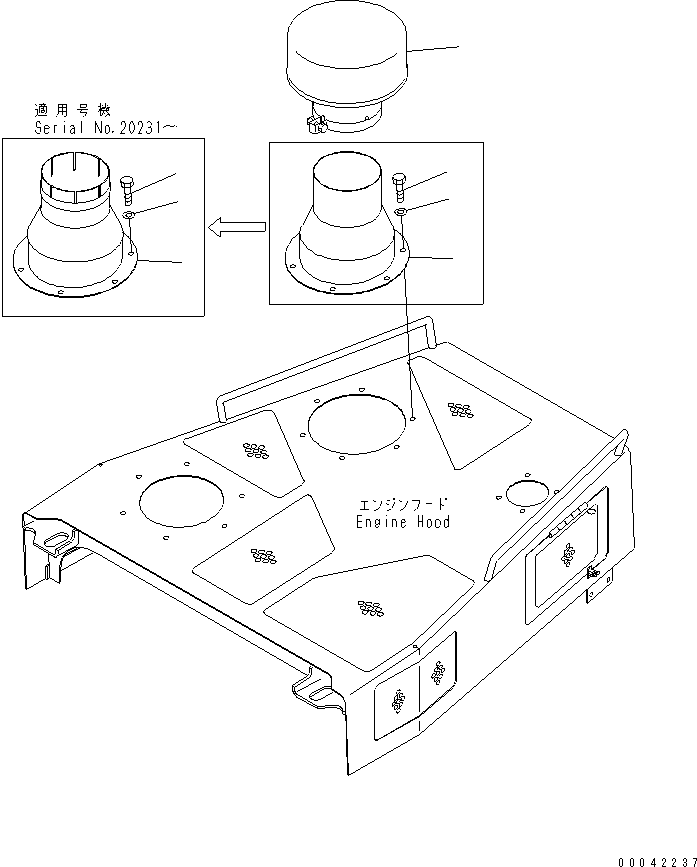 適用号機
Serial No.20231～

エンジンフード
Engine Hood

00042237