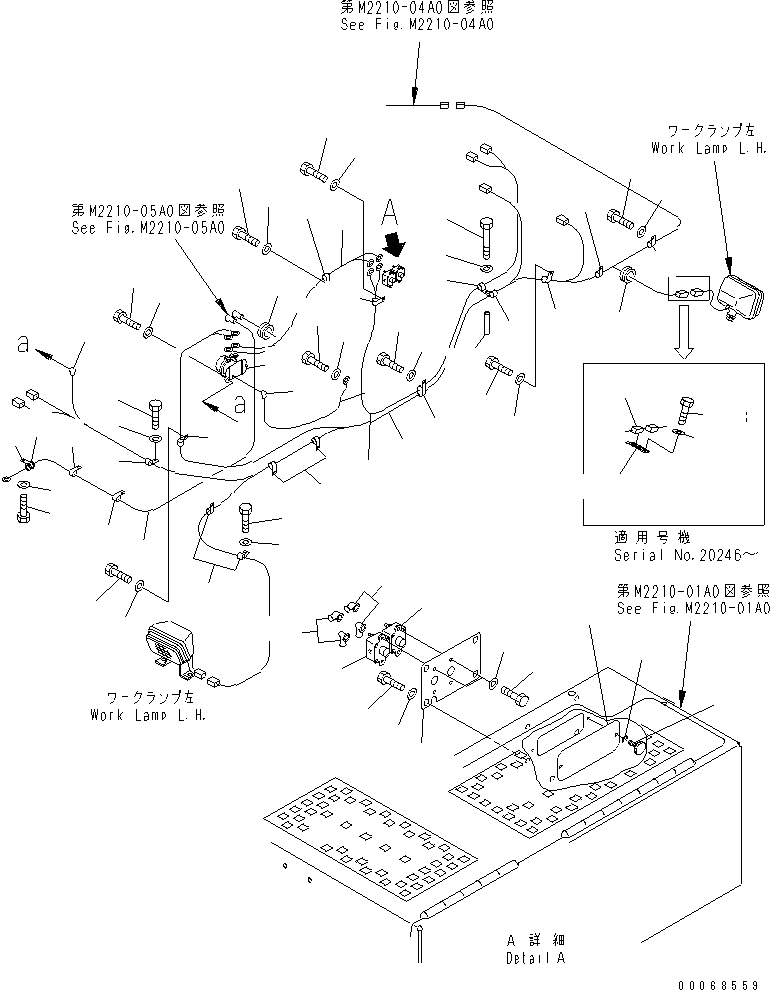 第M2210-04A0図参照
See Fig.M2210-04A0

ワークランプ左
Work Lamp L.H.

第M2210-05A0図参照
See Fig.M2210-05A0

A

a

a

適用号機
Serial No.20246～

第M2210-01A0図参照
See Fig.M2210-01A0

ワークランプ左
Work Lamp L.H.

A 詳細
Detail A

00068559