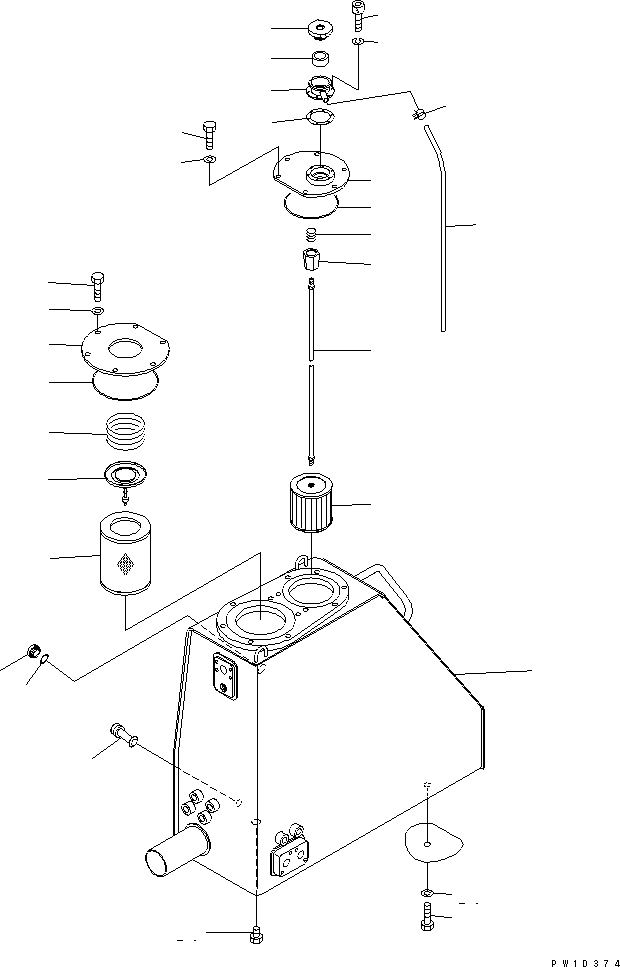 PW10374