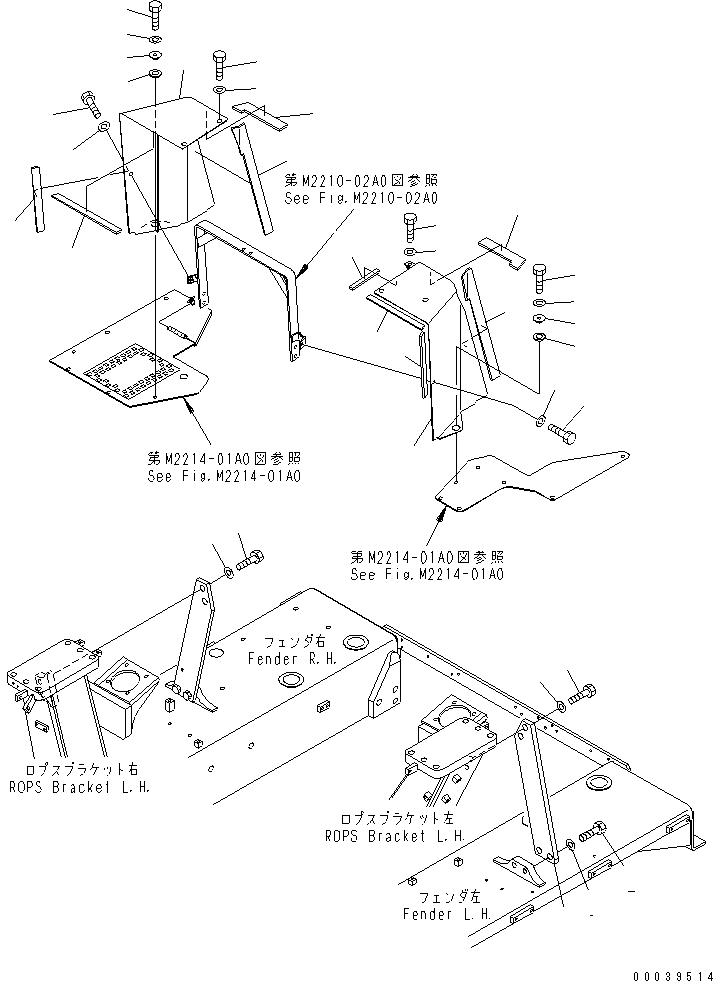 第M2210-02A0図参照
See Fig.M2210-02A0

第M2214-01A0図参照
See Fig.M2214-01A0

第M2214-01A0図参照
See Fig.M2214-01A0

フェンダ右
Fender R.H.

ロプスブラケット右
ROPS Bracket L.H.

ロプスブラケット左
ROPS Bracket L.H.

フェンダ左
Fender L.H.

00039514