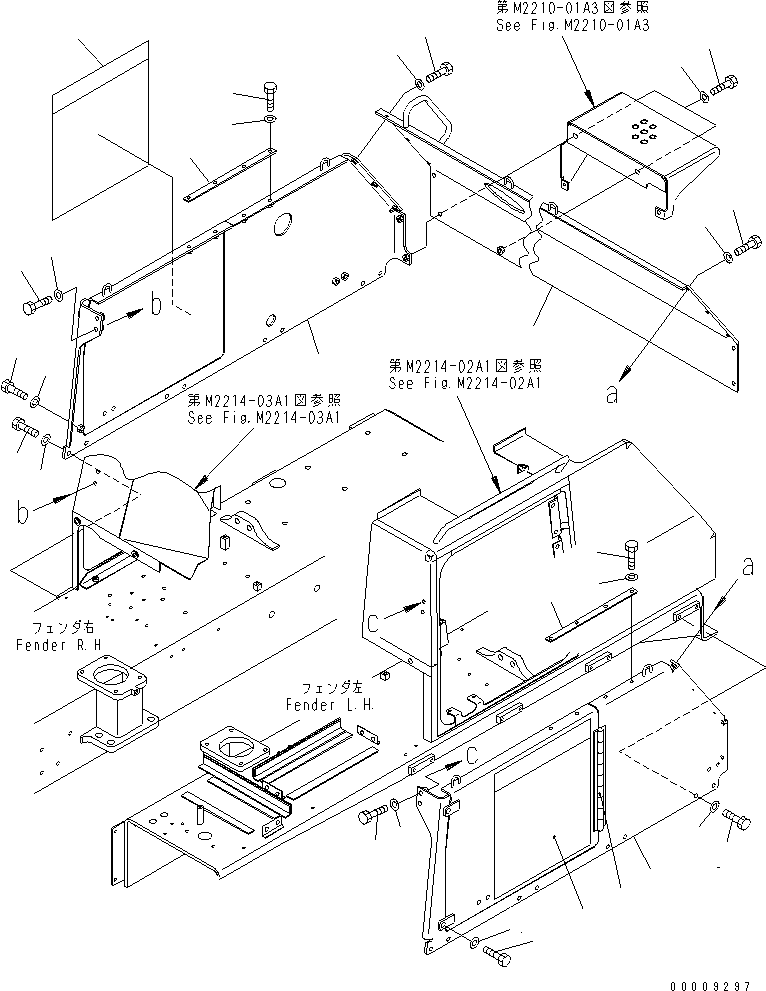 第M2210-01A3図参照
See Fig.M2210-01A3

b

a

第M2214-02A1図参照
See Fig.M2214-02A1

第M2214-03A1図参照
See Fig.M2214-03A1

b

a

C

フェンダ右
Fender R.H

フェンダ左
Fender L.H.

C

00009297