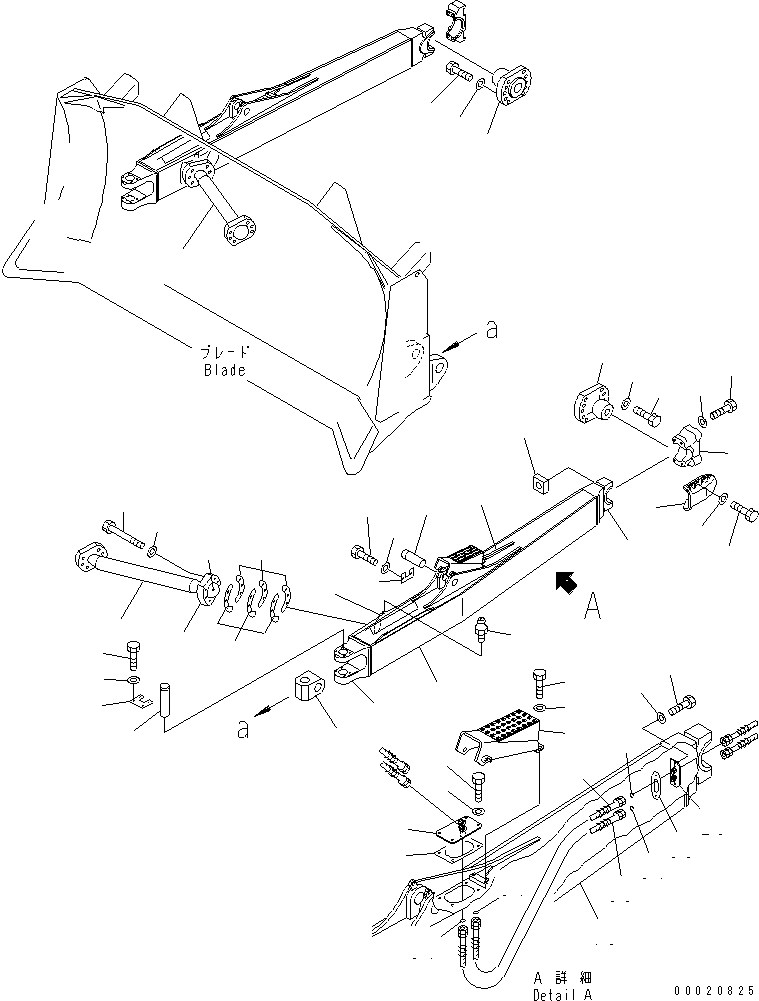 ブレード
Blade

a

A

a

A 詳細
Detail A

00020825