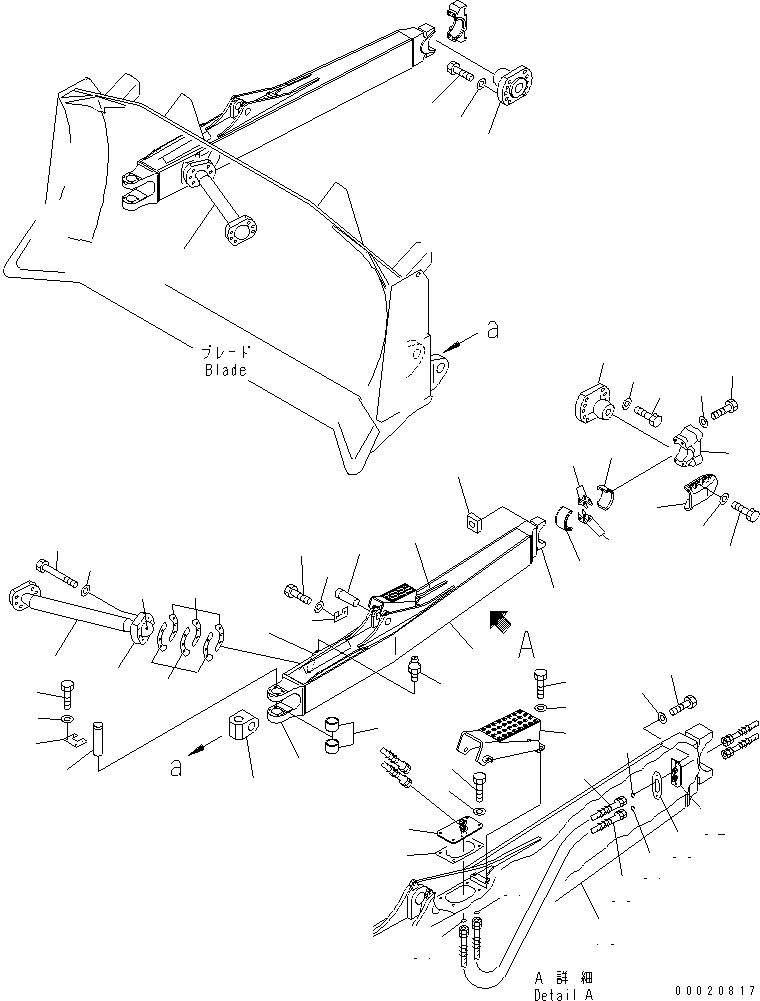 ブレード
Blade

a

A

a

A 詳細
Detail A

00020817