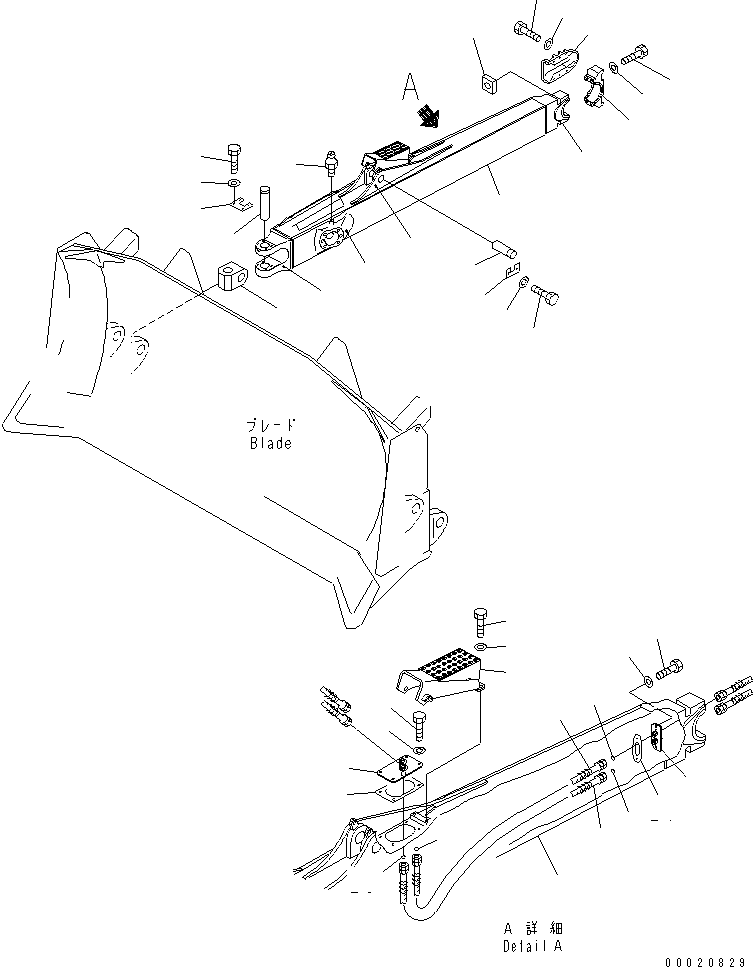 A

ブレード
Blade

A 詳細
Detail A

00020829