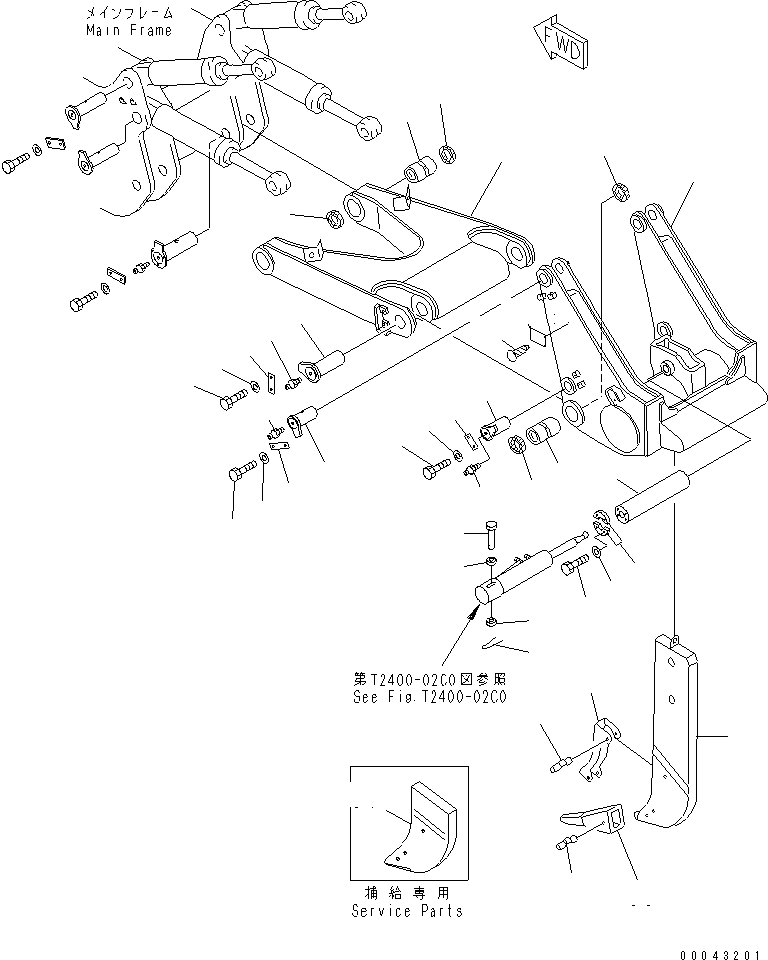 メインフレーム
Main Frame

FWD

第T2400-02C0図参照
See Fig.T2400-02C0

補給専用
Service Parts

00043201