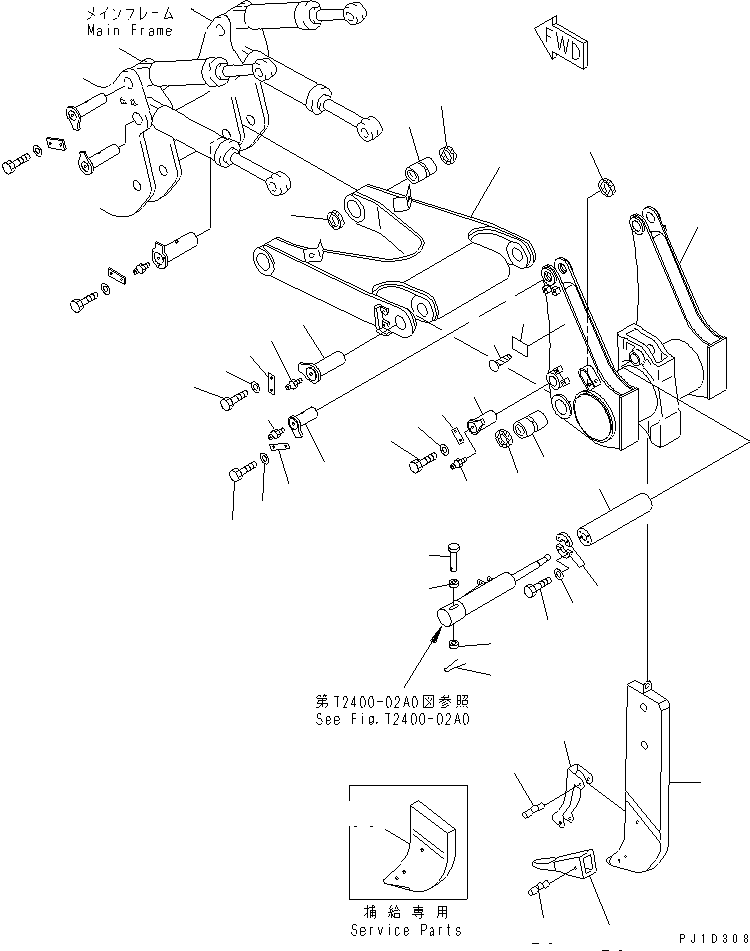 メインフレーム
Main Frame

FWD

第T2400-02A0図参照
See Fig.T2400-02A0

補給専用
Service Parts

PJ1D308