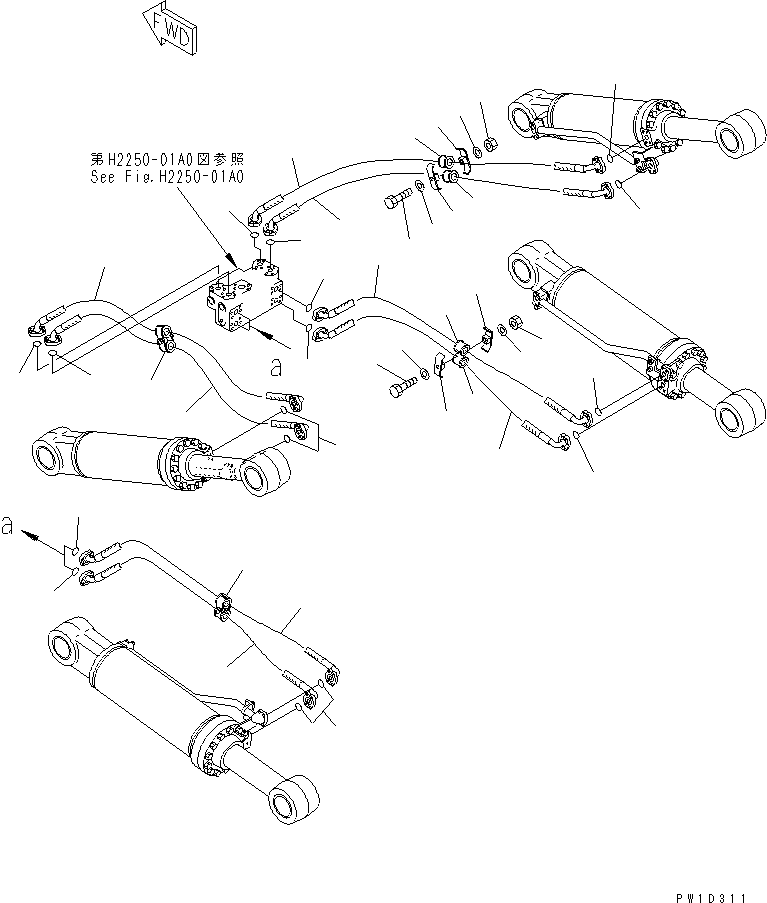 FWD

第H2250-01A0図参照
See Fig.H2250-01A0

a

a

PW1D311