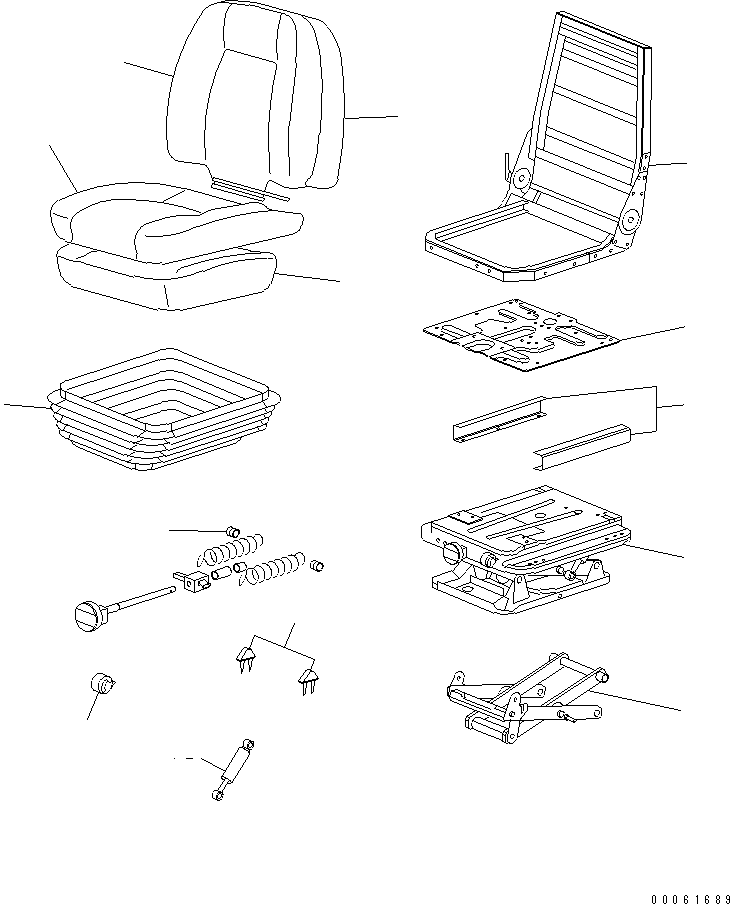 00061689