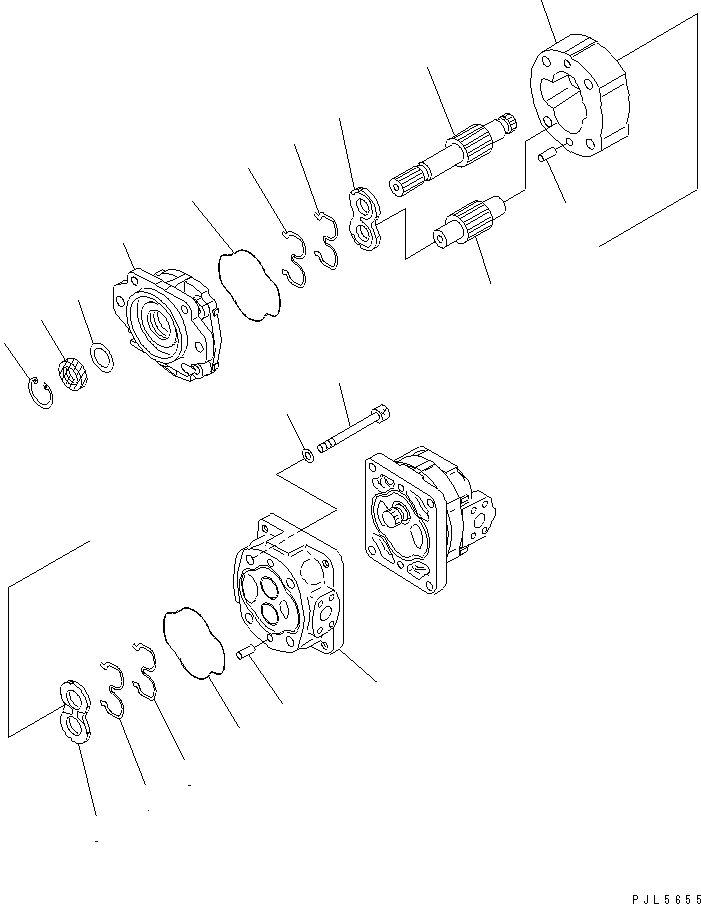 PJL5655