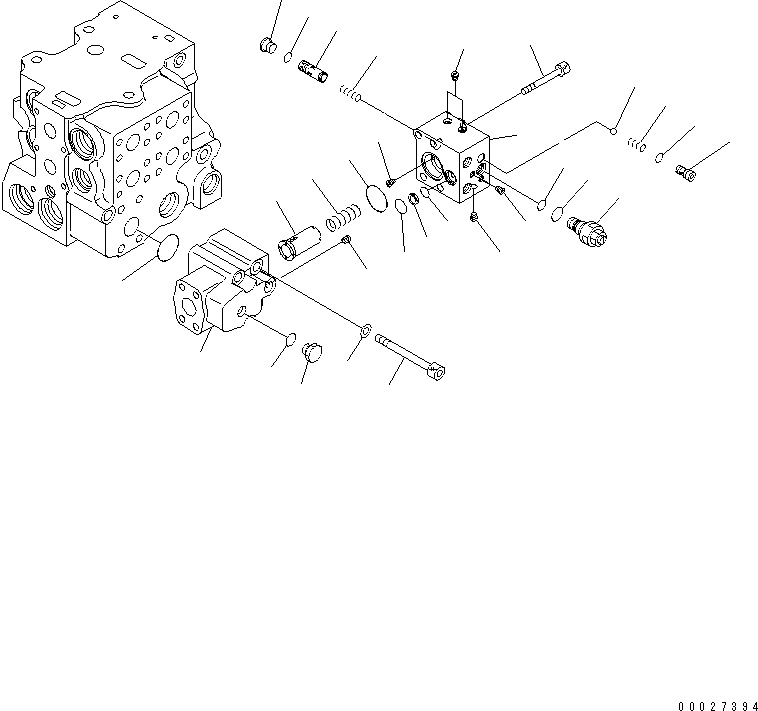 00027394