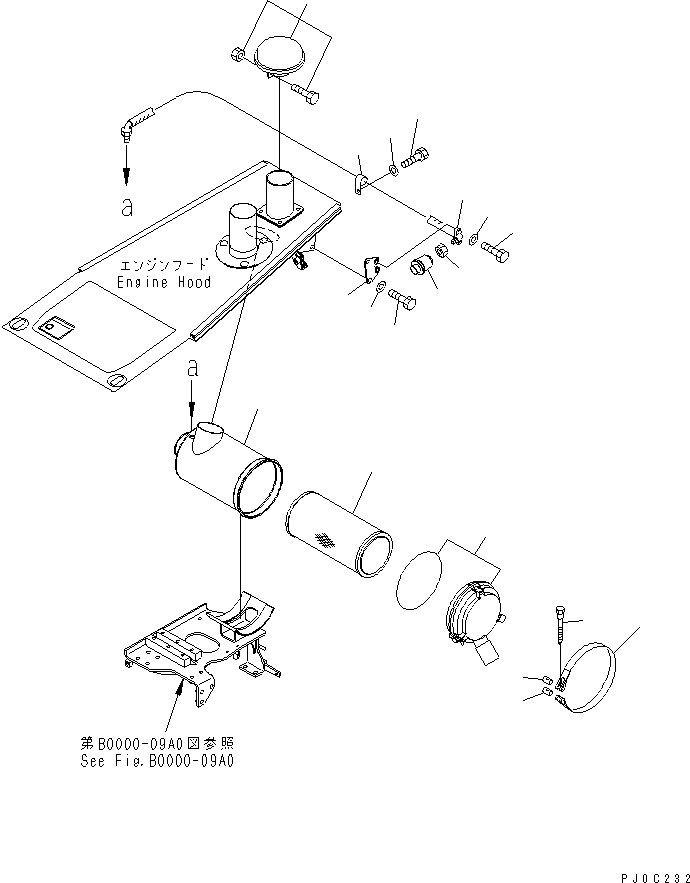 a

エンジンフード
Engine Hood

a

第B0000-09A0図参照
See Fig.B0000-09A0

PJ0C232