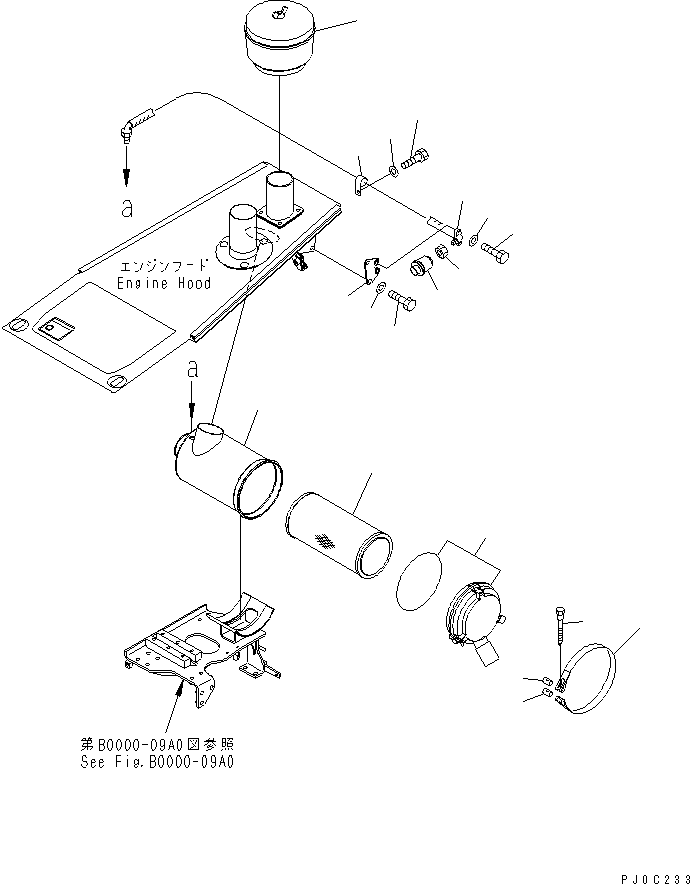 a

エンジンフード
Engine Hood

a

第B0000-09A0図参照
See Fig.B0000-09A0

PJ0C233