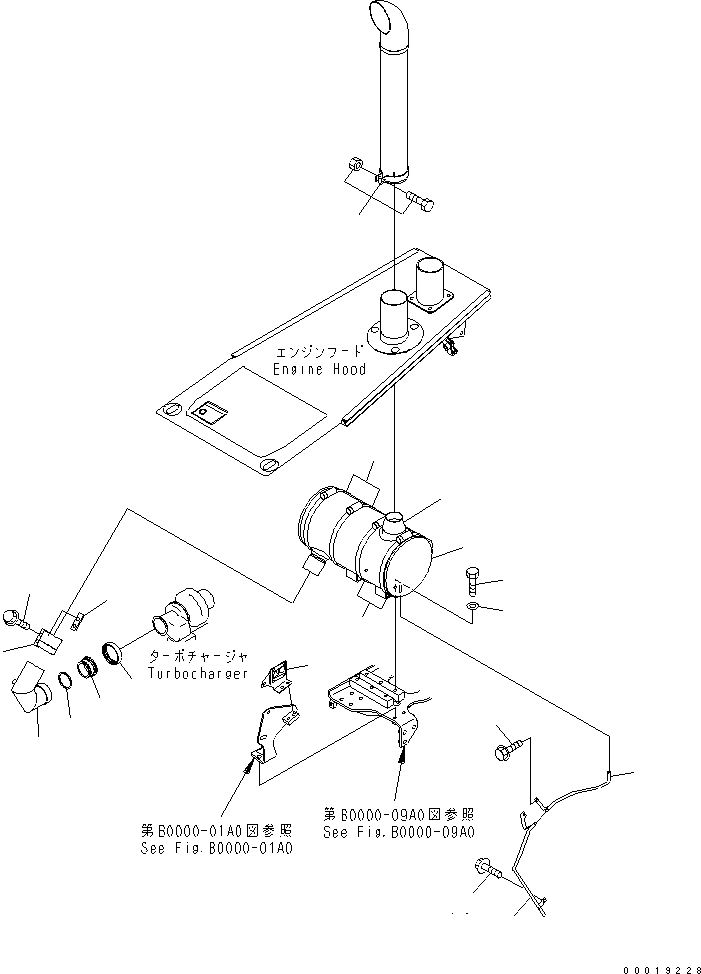 エンジンフード
Engine Hood

ターボチャージャ
Turbocharger

第B0000-01A0図参照
See Fig.B0000-01A0

第B0000-09A0図参照
See Fig.B0000-09A0

00019228