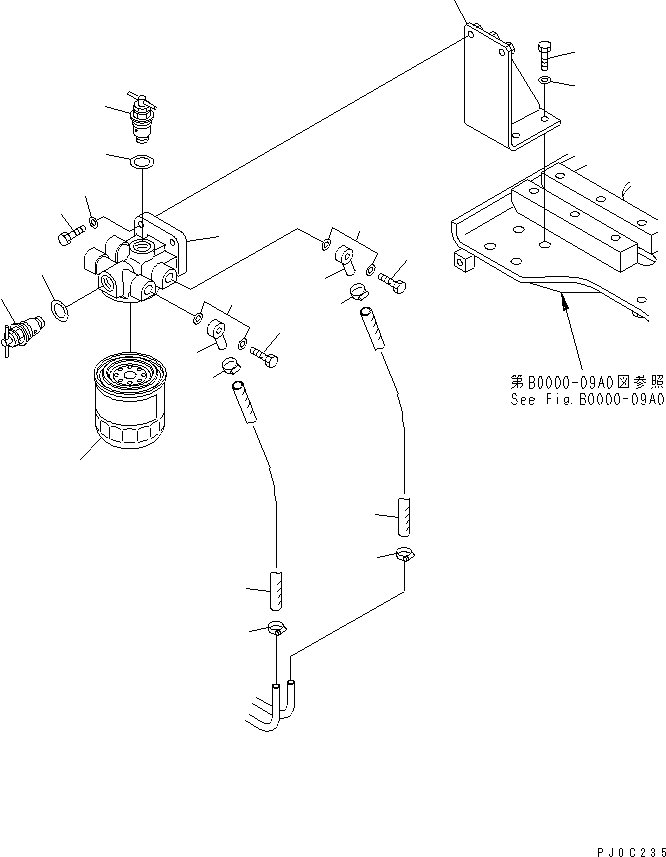 第B0000-09A0図参照
See Fig.B0000-09A0

PJ0C235