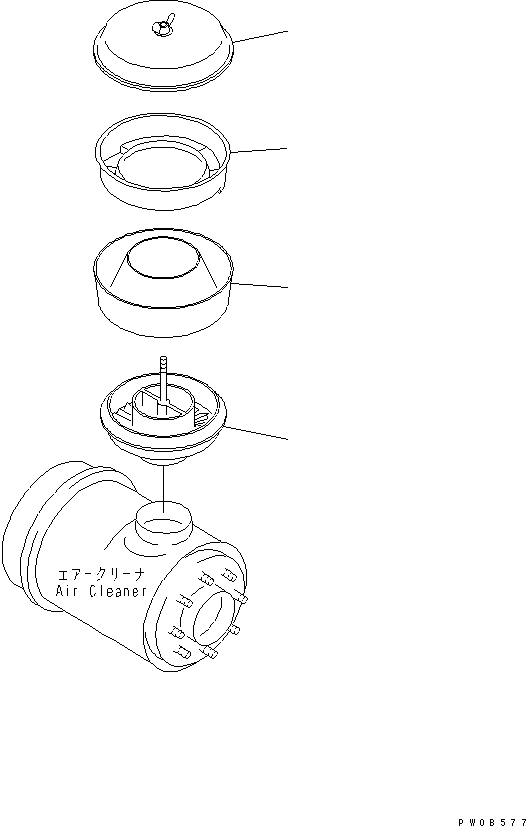 エアークリーナ
Air Cleaner

PW0B577