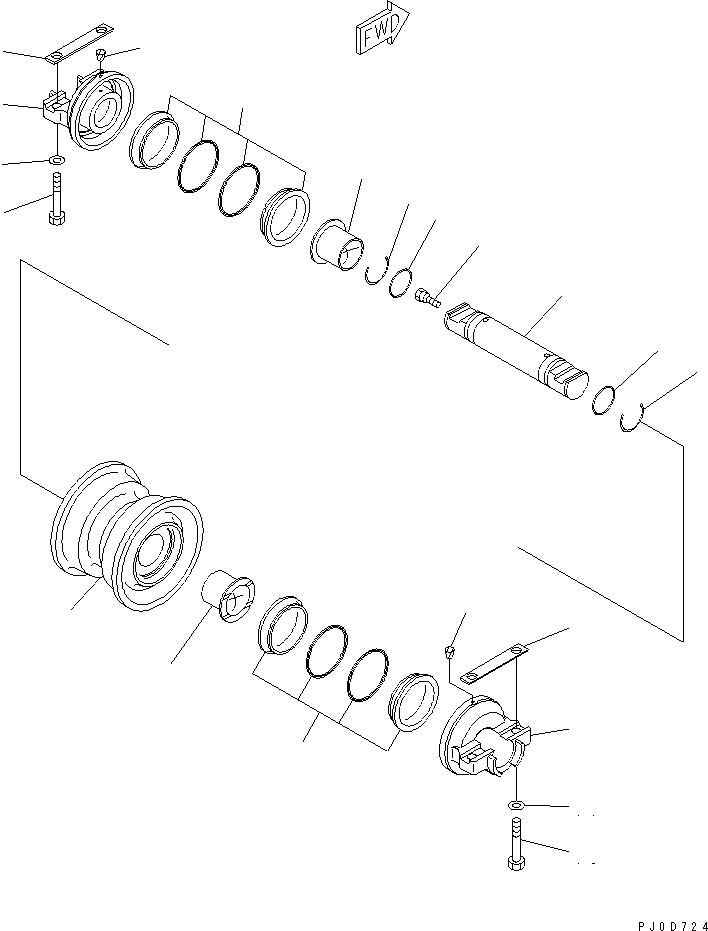 FWD

PJ0D724