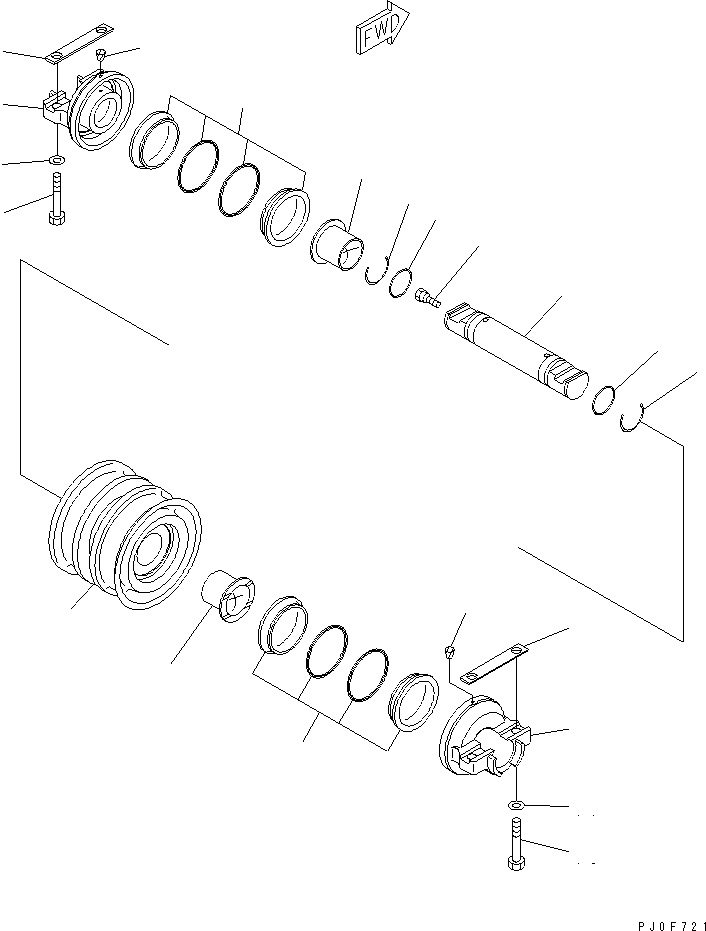 FWD

PJ0F721