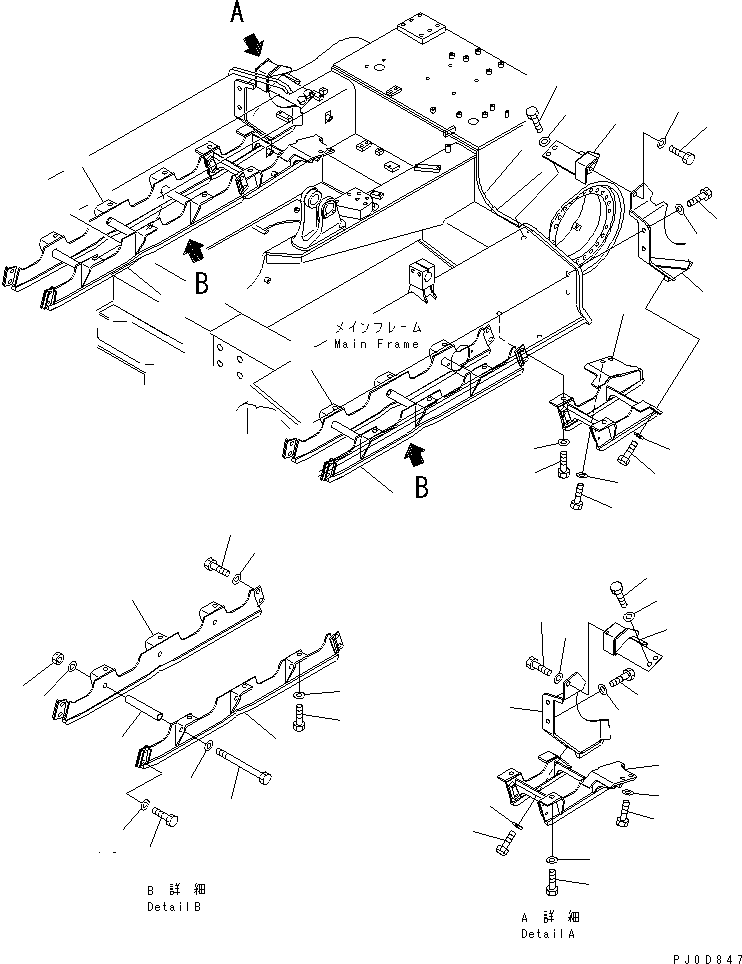 A

B

メインフレーム
Main Frame

B

B 詳 細
Detail B

A 詳 細
Detail A

PJ0D847