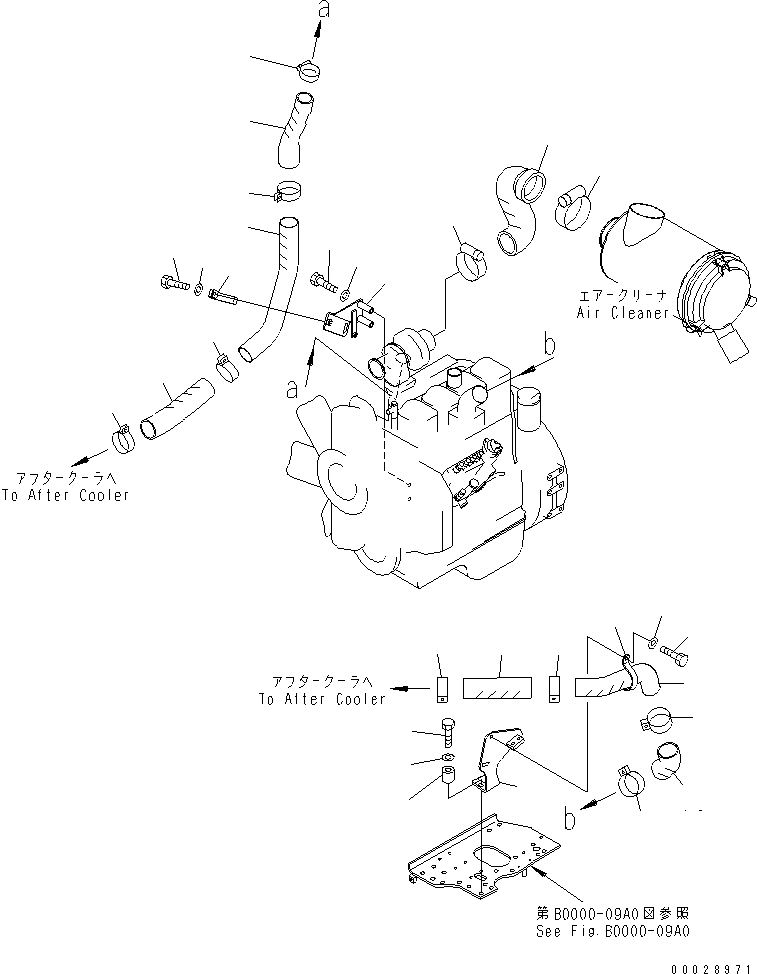 a

エアークリーナ
Air Cleaner

b

a

アフタークーラへ
To After Cooler

アフタークーラへ
To After Cooler

b

第B0000-09A0図参照
See Fig.B0000-09A0

00028971