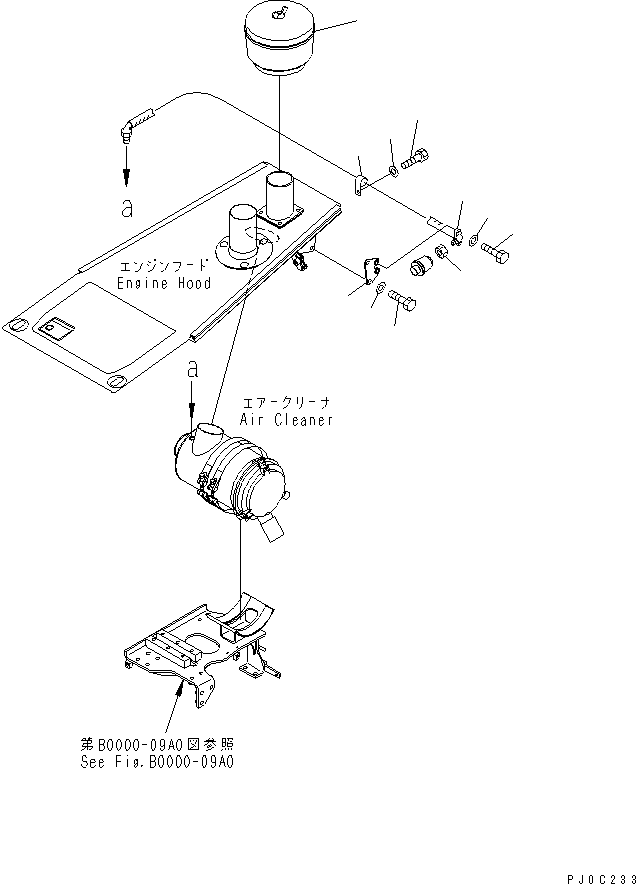 a

エンジンフード
Engine Hood

a

エアークリーナ
Air Cleaner

第B0000-09A0図参照
See Fig.B0000-09A0

PJ0C233