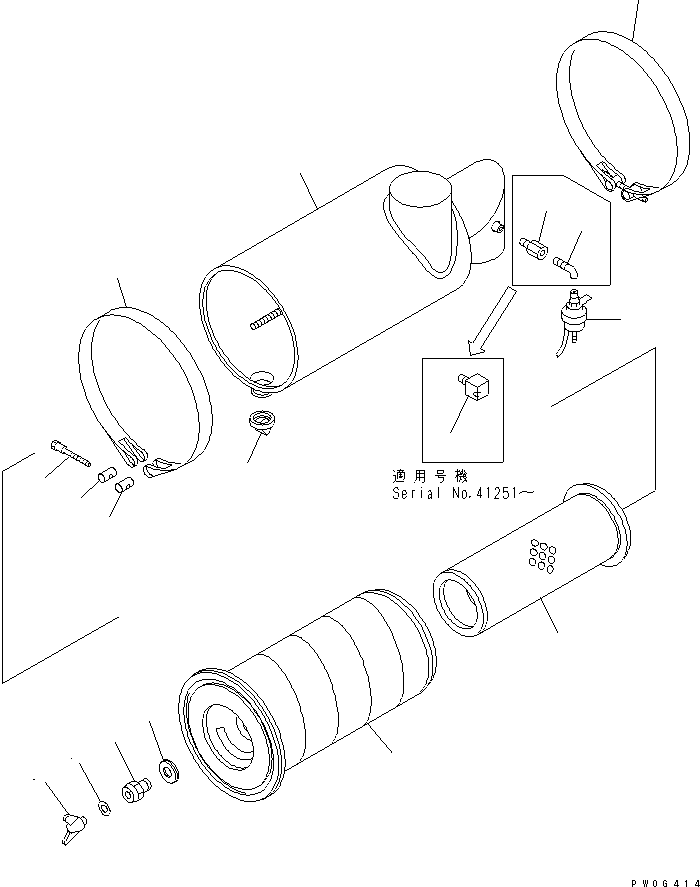 適用号機
Serial No.41251～

PW06414