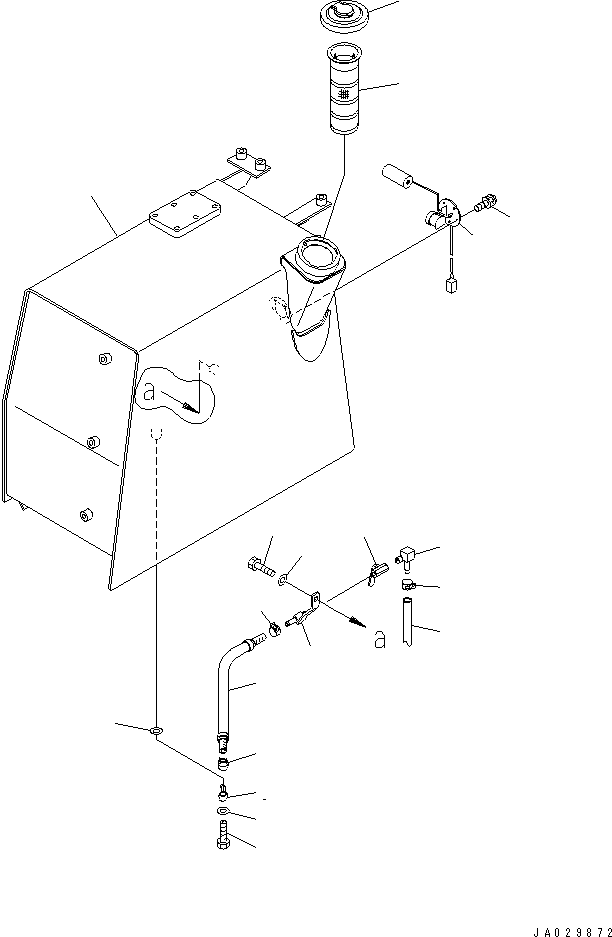 a

a

JA029872