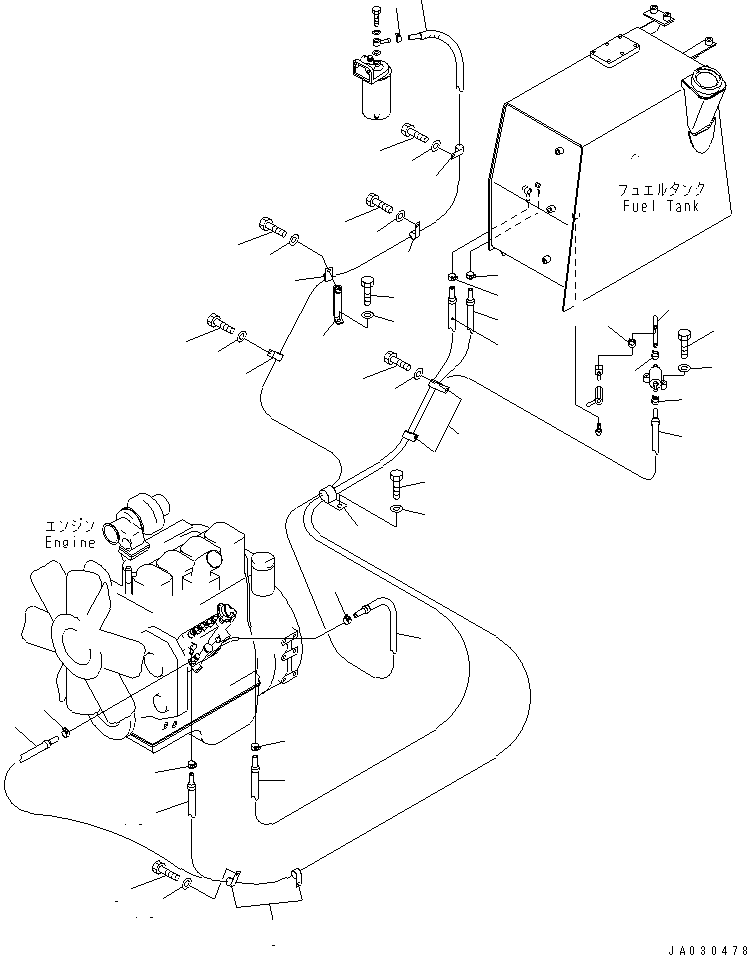 フュエルタンク
Fuel Tank

エンジン
Engine

JA030478