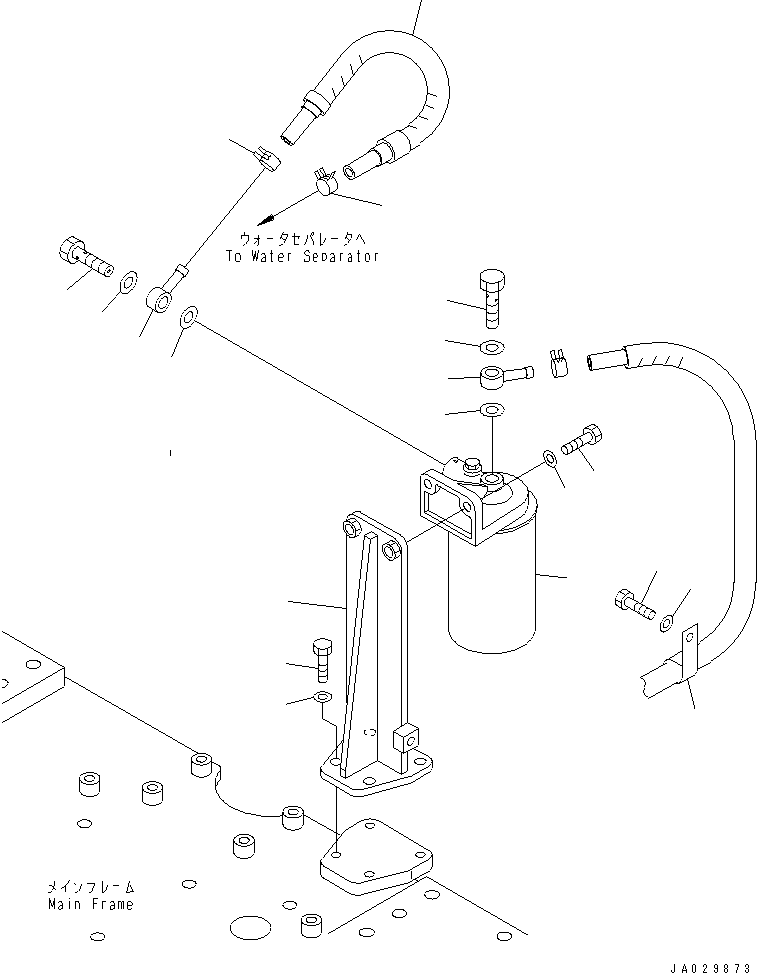 ウォータセパレータへ
To Water Separator

メインフレーム
Main Frame

JA029873