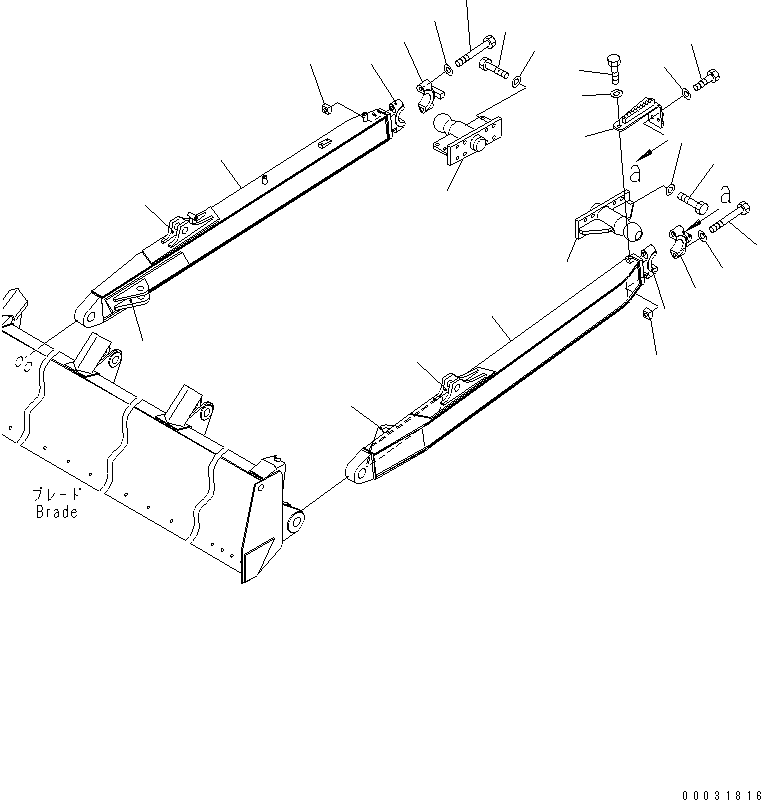 a

a

ブレード
Brade

00031816