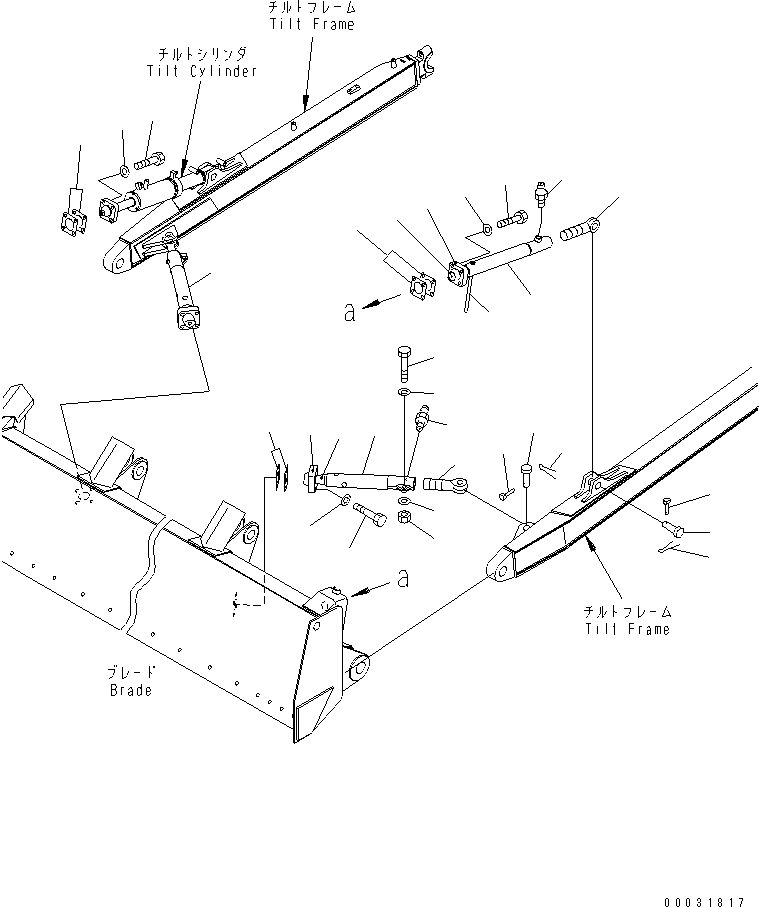 チルトフレーム
Tilt Frame

チルトシリンダ
Tilt Cylinder

a

a

チルトフレーム
Tilt Frame

ブレード
Brade

00031817