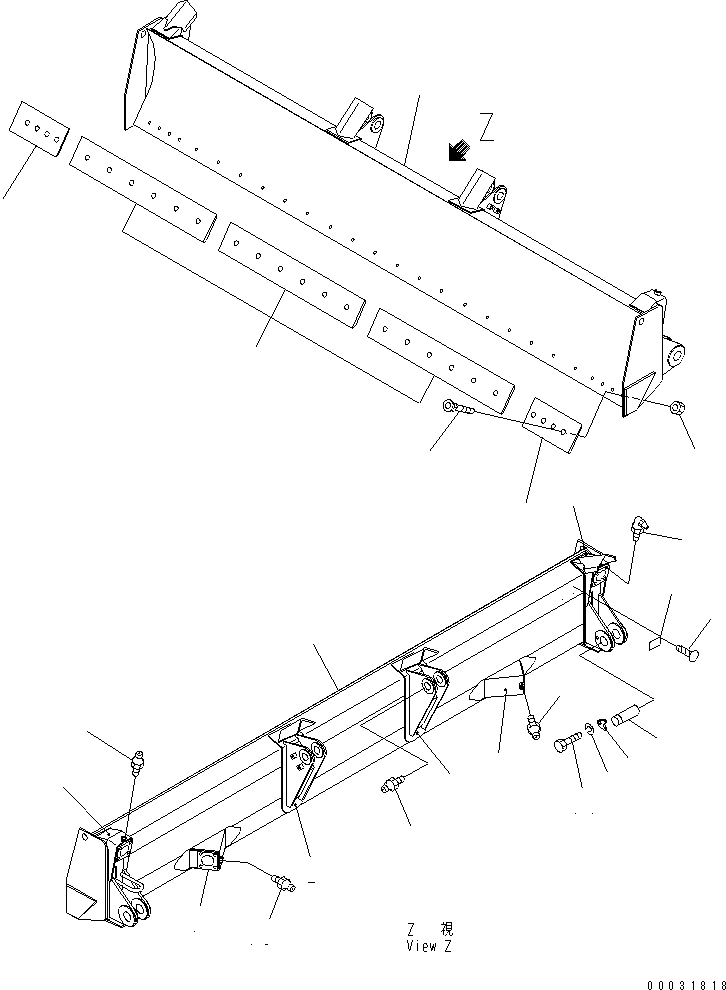 Z

Z 視
View Z

00031818