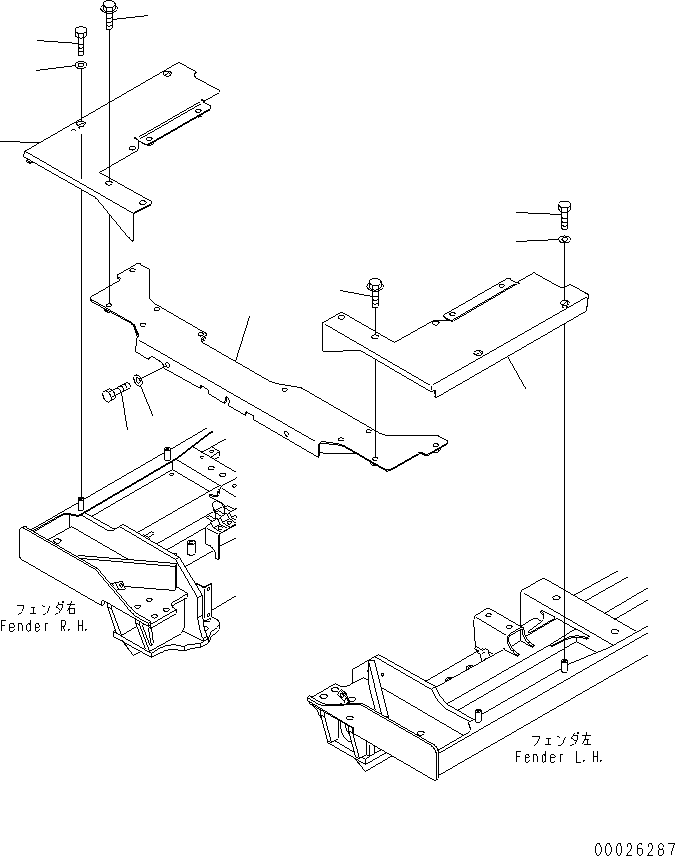 フェンダ右
Fender R.H.

フェンダ左
Fender L.H.

00026287