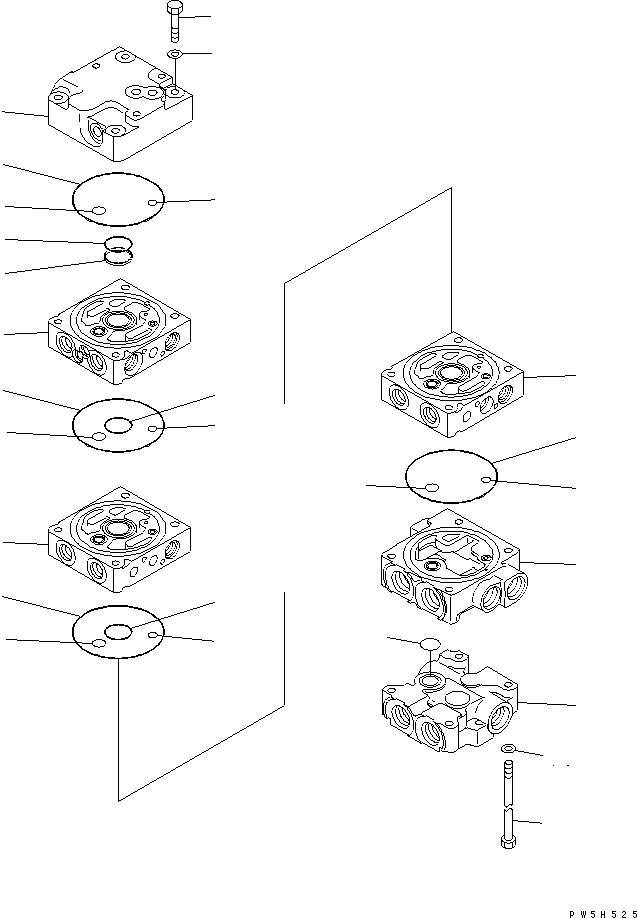 PW5H525