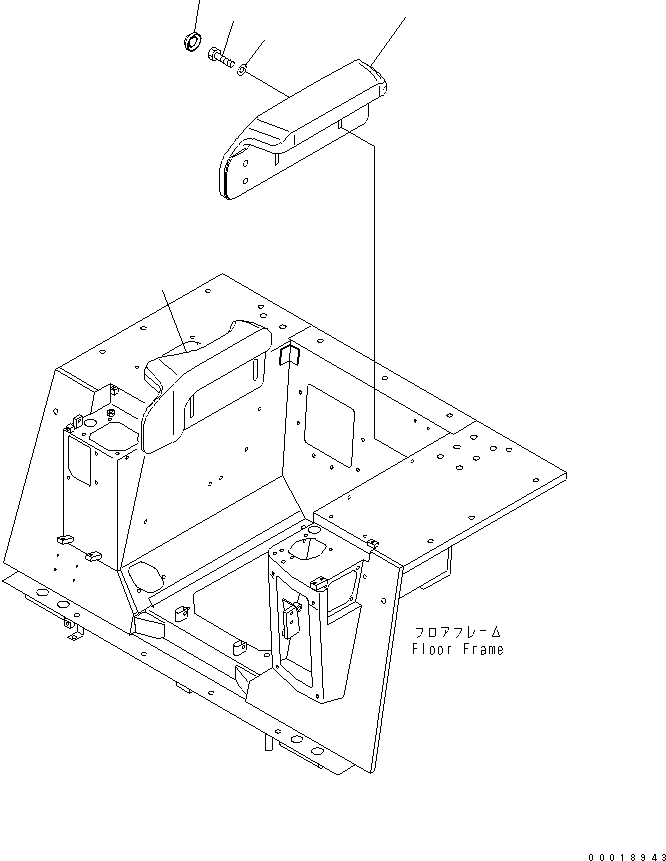 フロアフレーム
Floor Frame

00018943