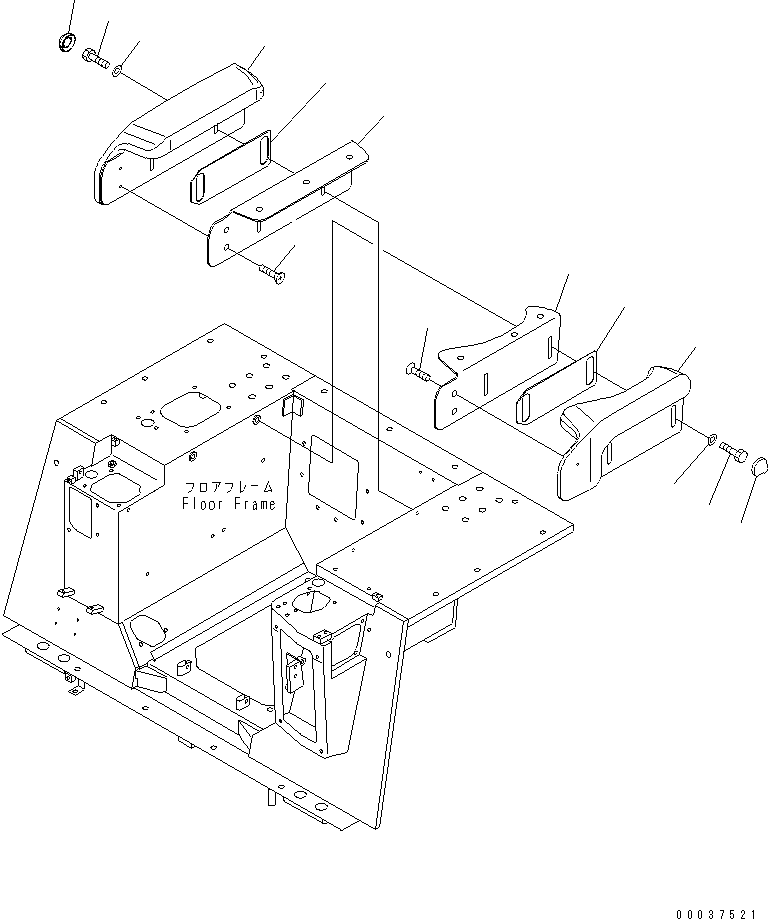 フロアフレーム
Floor Frame

00037521