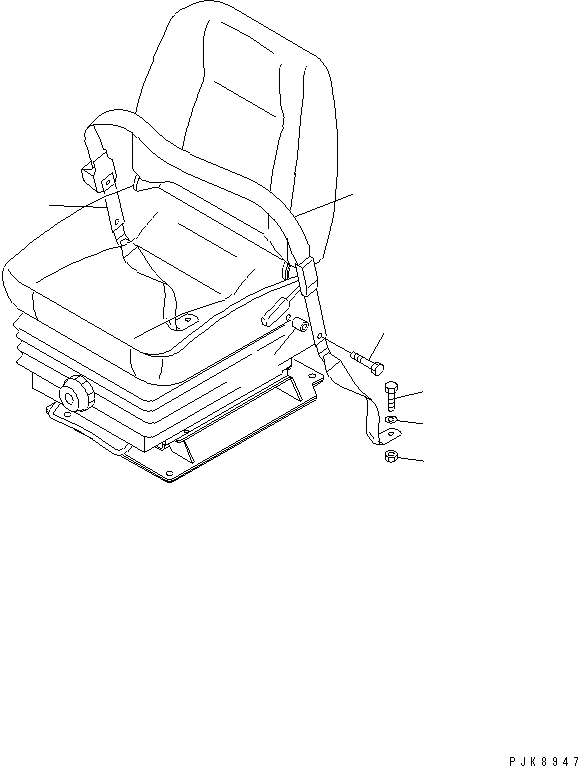 PJK8947