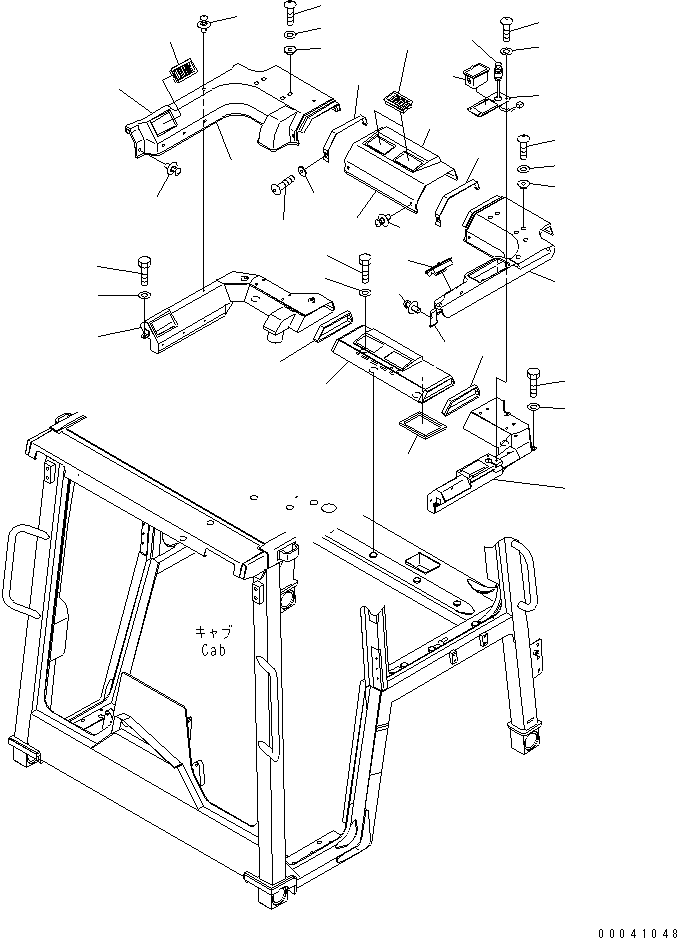 キャブ
Cab

00041048