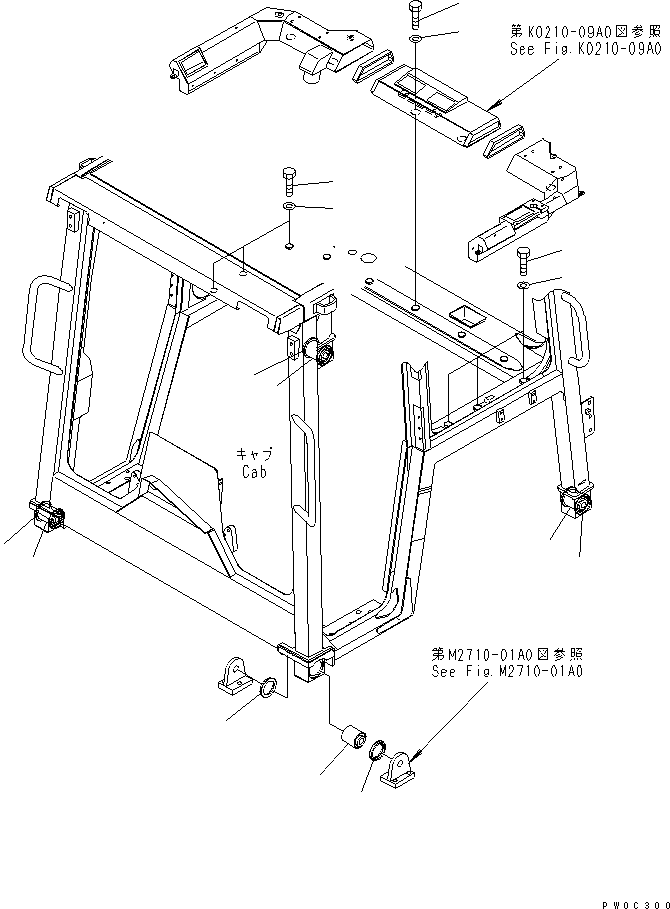 第K0210-09A0図参照
See Fig.K0210-09A0

キャブ
Cab

第M2710-01A0図参照
See Fig.M2710-01A0

PW0C300