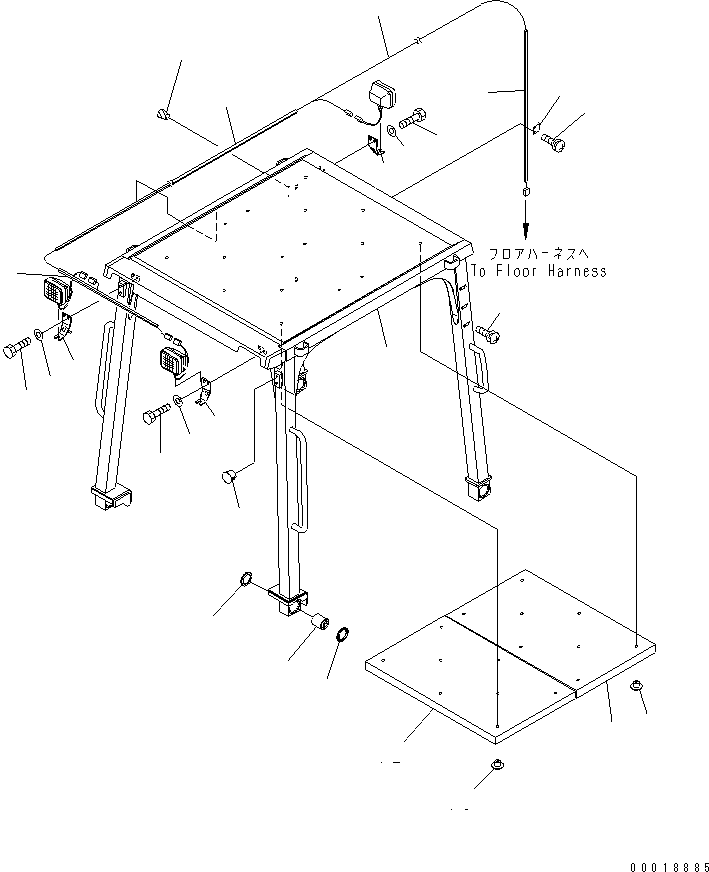 フロアハーネスへ
To Floor Harness

00018885