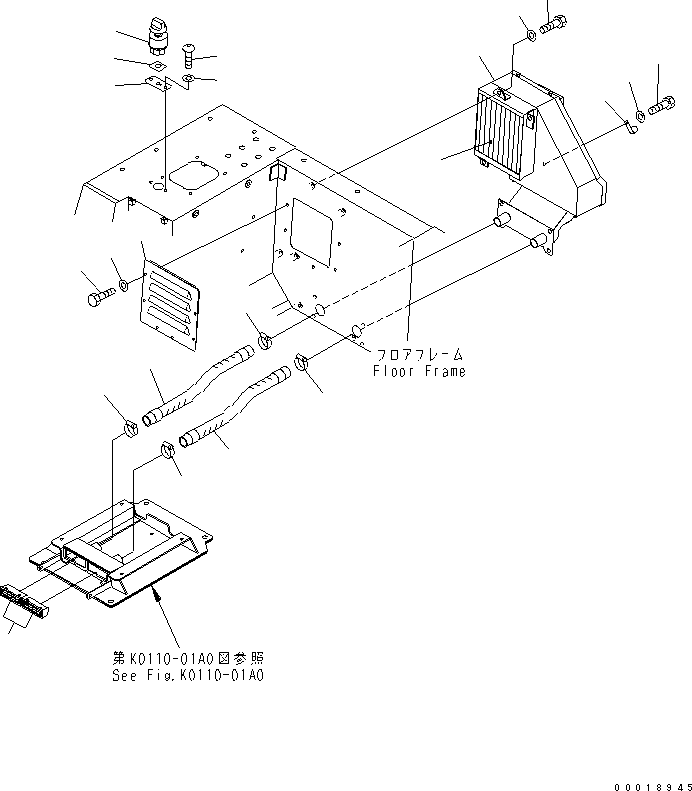 フロアフレーム
Floor Frame

第K0110-01A0図参照
See Fig.K0110-01A0

00018345