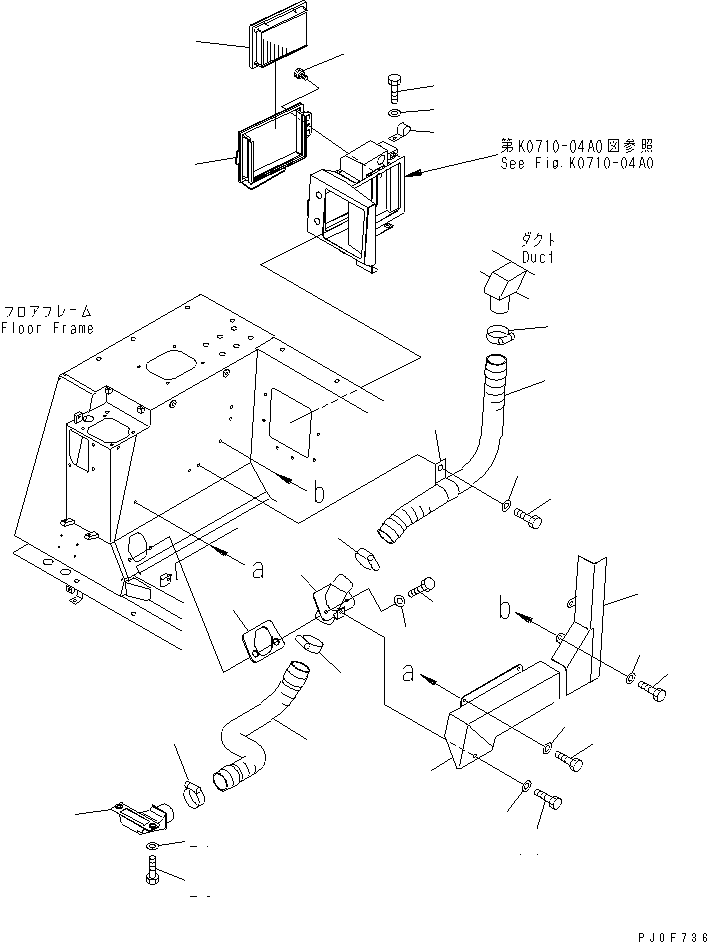 第K0710-04A0図参照
See Fig.K0710-04A0

ダクト
Duct

フロアフレーム
Floor Frame

b

a

b

a

PJ0F736